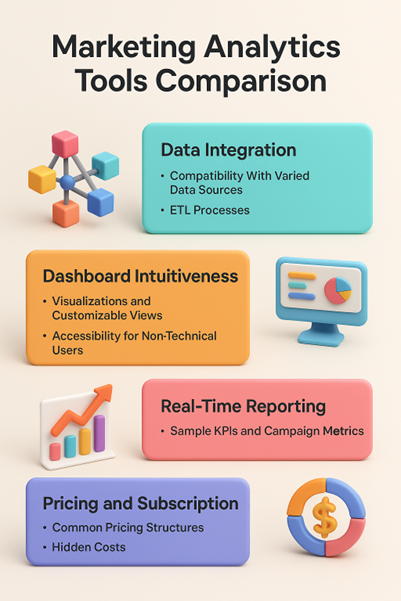 Marketing Analytics Tools Comparison

Data Integration
• Compatibility With Varied Data Sources
• ETL Processes

Dashboard Intuitiveness
• Visualizations and Customizable Views
• Accessibility for Non-Technical Users

Real-Time Reporting
• Sample KPIs and Campaign Metrics

Pricing and Subscription
• Common Pricing Structures
• Hidden Costs

$